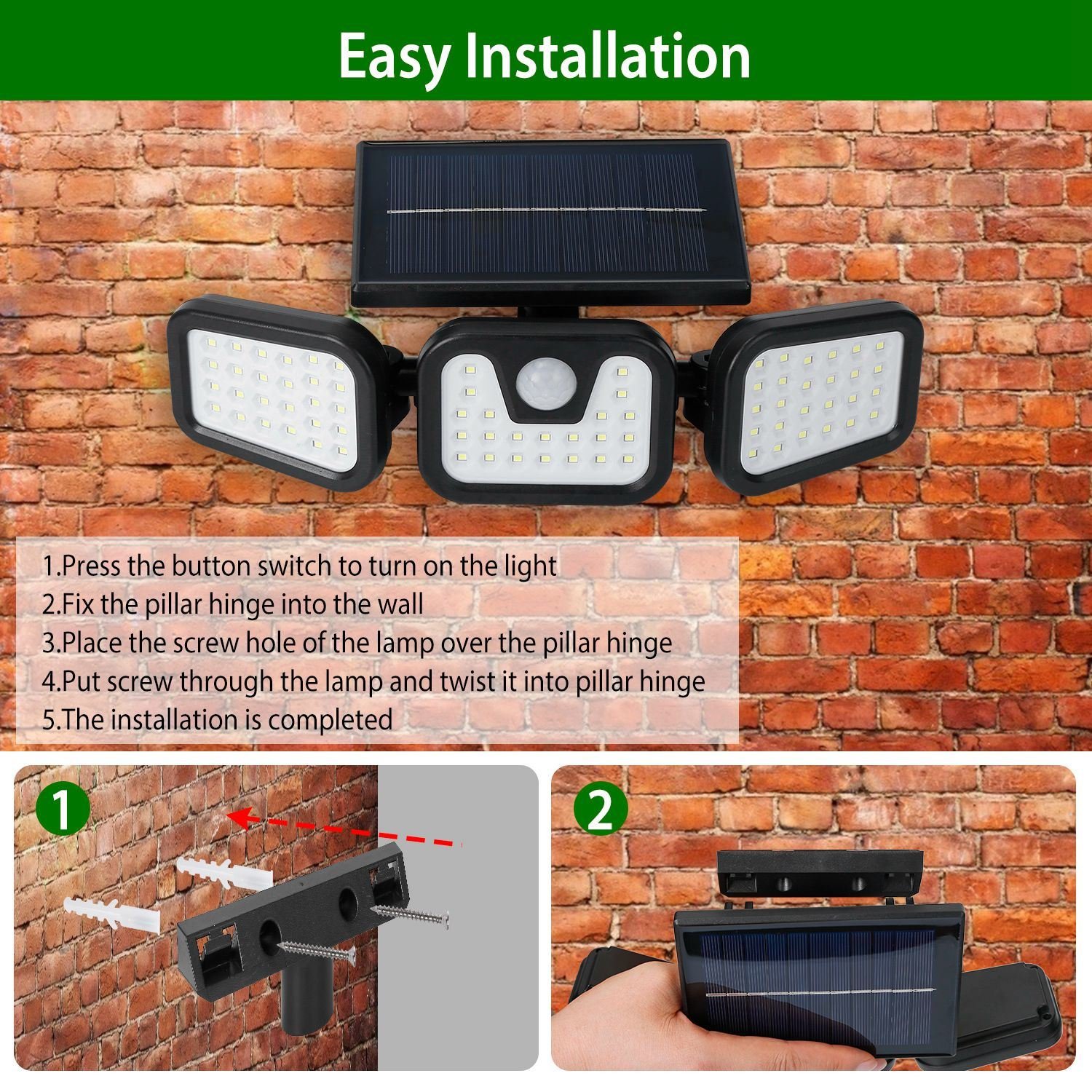 Easy Installation

1.Press the button switch to turn on the light
2.Fix the pillar hinge into the wall
3.Place the screw hole of the lamp over the pillar hinge
4.Put screw through the lamp and twist it into pillar hinge
5.The installation is completed

1

2